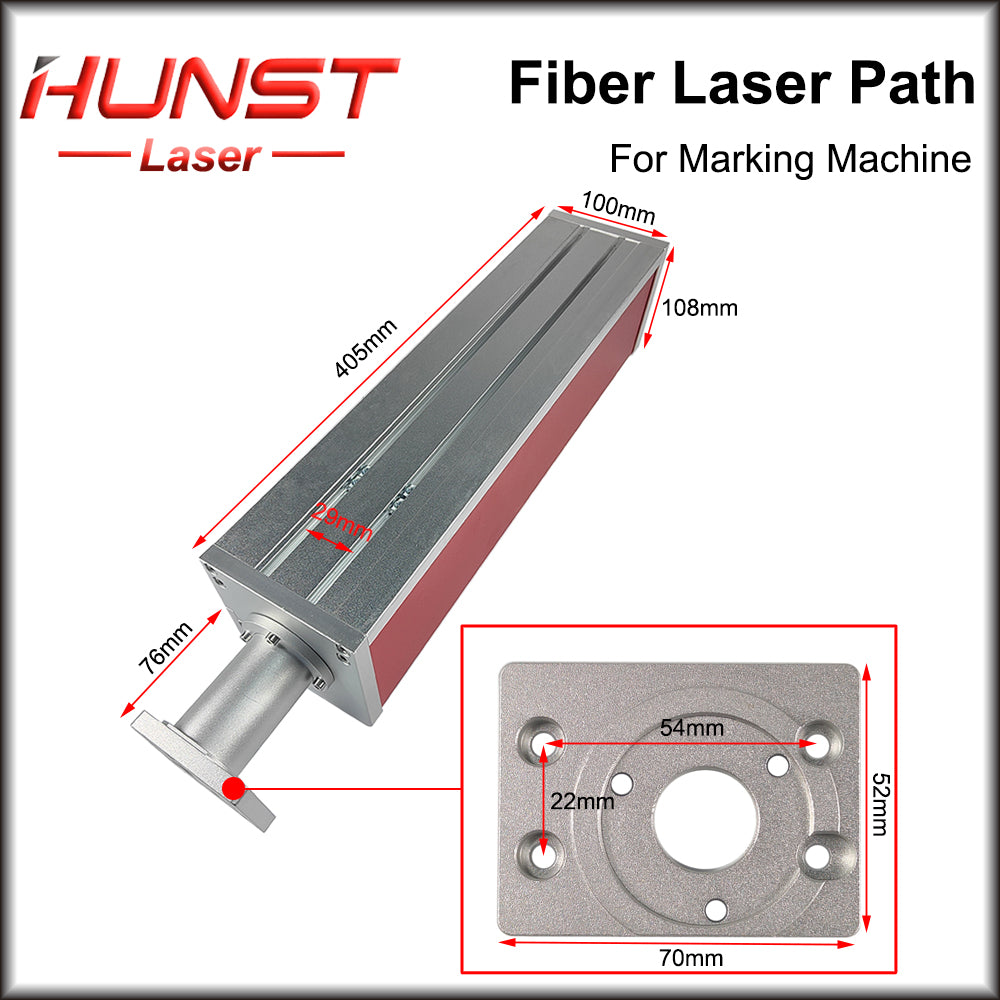 HUNST
Laser

Fiber Laser Path
For Marking Machine

100mm
108mm
405mm
29mm
76mm

54mm
22mm
52mm
70mm